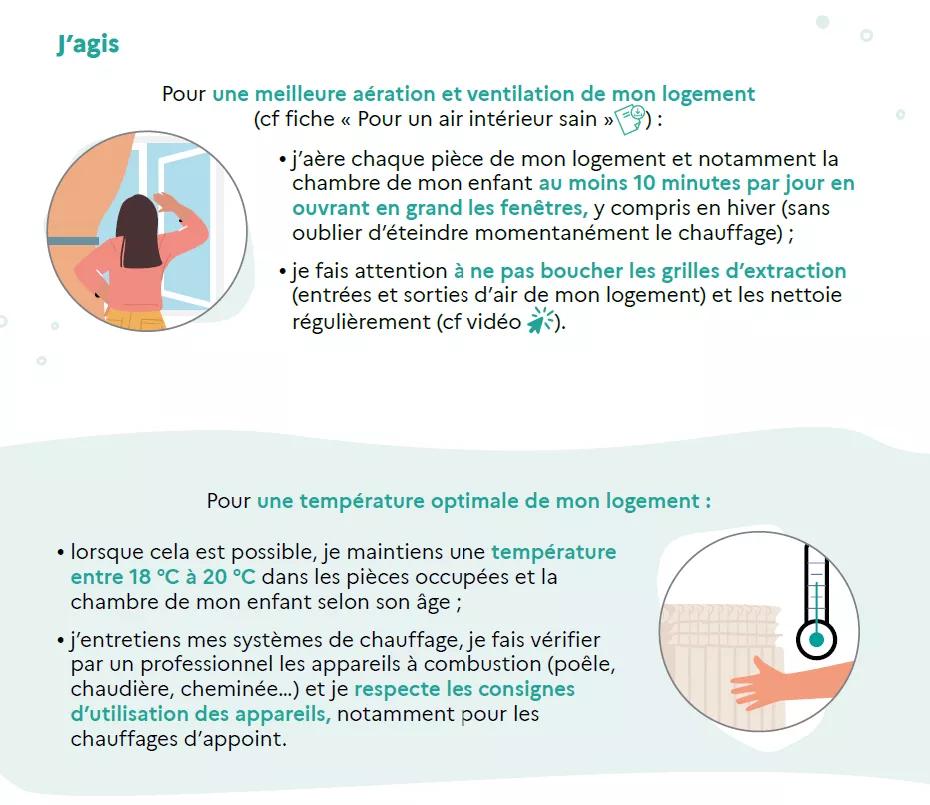 J'agis

Pour une meilleure aération et ventilation de mon logement (cf fiche « Pour un air intérieur sain ») :

• j'aère chaque pièce de mon logement et notamment la chambre de mon enfant au moins 10 minutes par jour en ouvrant en grand les fenêtres, y compris en hiver (sans oublier d'éteindre momentanément le chauffage) ;

• je fais attention à ne pas boucher les grilles d'extraction (entrées et sorties d'air de mon logement) et les nettoie régulièrement (cf vidéo ).

Pour une température optimale de mon logement :

• lorsque cela est possible, je maintiens une température entre 18 °C à 20 °C dans les pièces occupées et la chambre de mon enfant selon son âge ;

• j'entretiens mes systèmes de chauffage, je fais vérifier par un professionnel les appareils à combustion (poêle, chaudière, cheminée...) et je respecte les consignes d'utilisation des appareils, notamment pour les chauffages d'appoint.